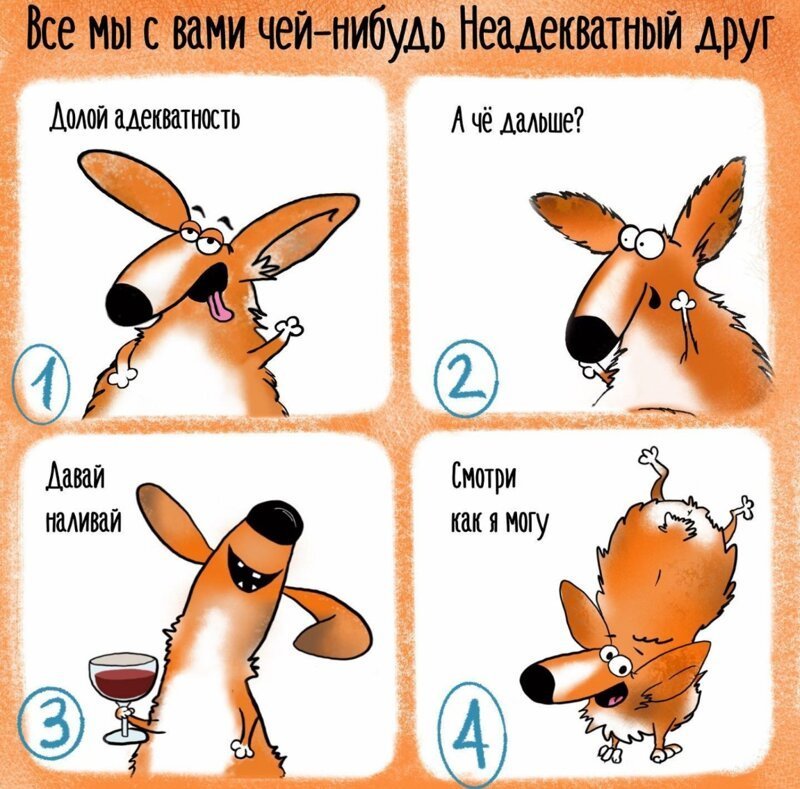 Все мы с вами чей-нибудь Неадекватный друг

Долой адекватность

1

А чё дальше?

2

Давай наливай

3

Смотри как я могу

4