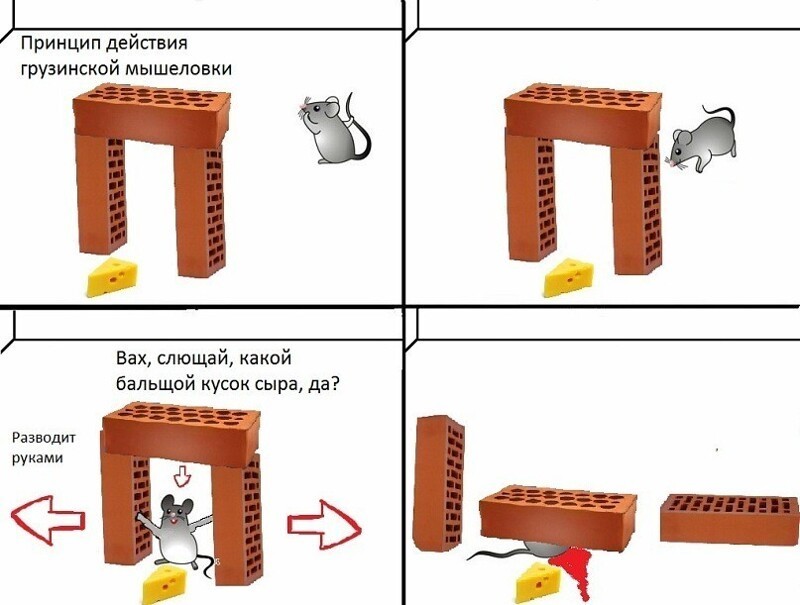 Принцип действия грузинской мышеловки

Вах, слющай, какой бальщой кусок сыра, да?

Разводит руками